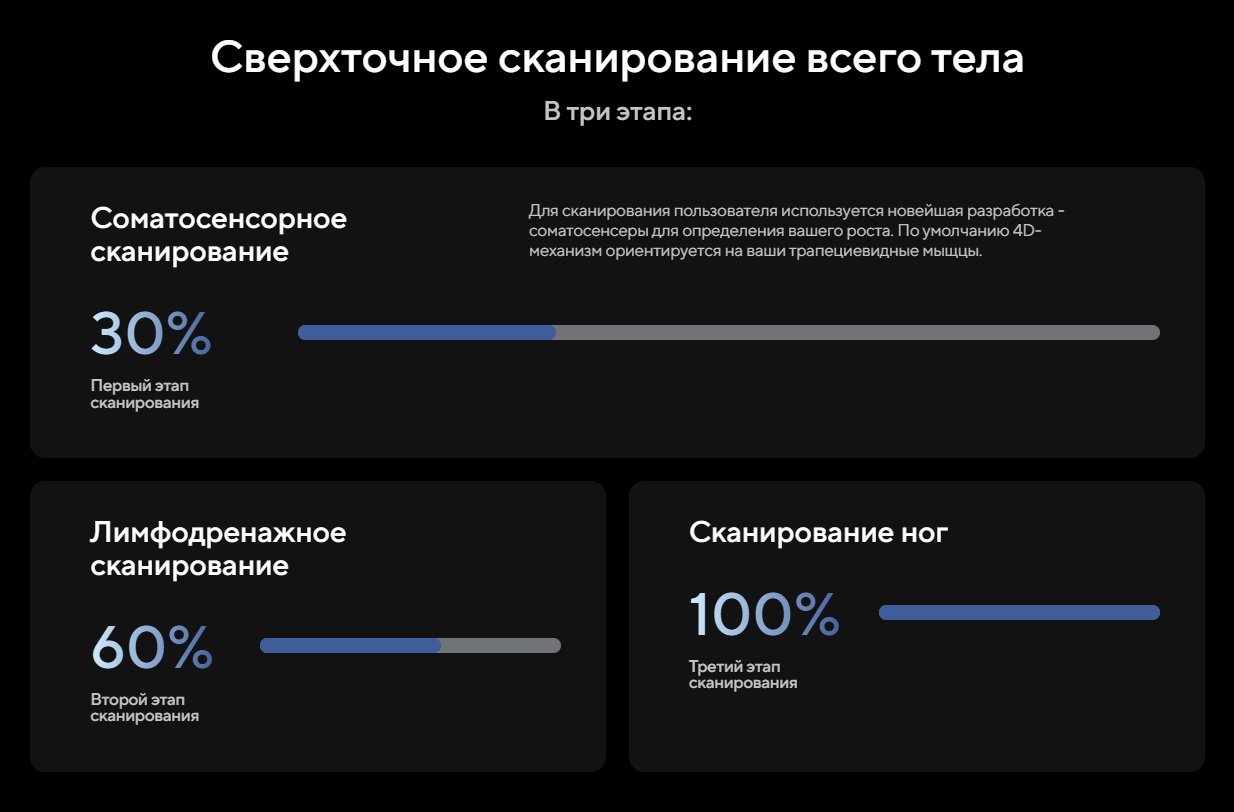 Сверхточное сканирование всего тела

В три этапа:

Соматосенсорное сканирование

Для сканирования пользователя используется новейшая разработка - соматосенсеры для определения вашего роста. По умолчанию 4D-механизм ориентируется на ваши трапециевидные мыщцы.

30%

Первый этап сканирования

Лимфодренажное сканирование

60%

Второй этап сканирования

Сканирование ног

100%

Третий этап сканирования